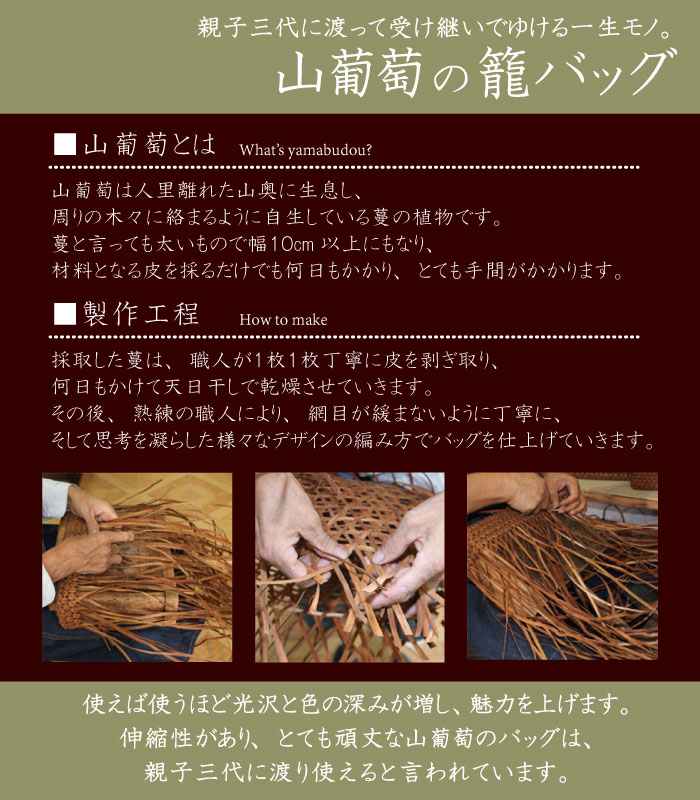 親子三代に渡って受け継いでゆける一生モノ。
山葡萄の籠バッグ

■山葡萄とは What's yamabudou?

山葡萄は人里離れた山奥に生息し、
周りの木々に絡まるように自生している蔓の植物です。
蔓と言っても太いもので幅10cm以上にもなり、
材料となる皮を採るだけでも何日もかかり、とても手間がかかります。

■製作工程 How to make

採取した蔓は、職人が1枚1枚丁寧に皮を剥ぎ取り、
何日もかけて天日干しで乾燥させていきます。
その後、熟練の職人により、網目が緩まないように丁寧に、
そして思考を凝らした様々なデザインの編み方でバッグを仕上げていきます。

使えば使うほど光沢と色の深みが増し、魅力を上げます。
伸縮性があり、とても頑丈な山葡萄のバッグは、
親子三代に渡り使えると言われています。