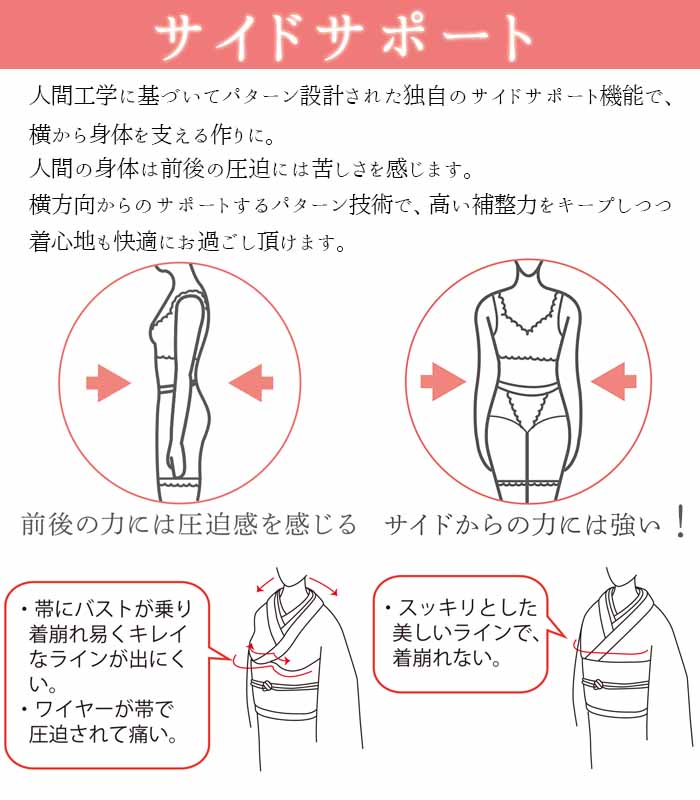 サイドサポート

人間工学に基づいてパターン設計された独自のサイドサポート機能で、横から身体を支える作りに。
人間の身体は前後の圧迫には苦しさを感じます。
横方向からのサポートするパターン技術で、高い補整力をキープしつつ着心地も快適にお過ごし頂けます。

前後の力には圧迫感を感じる　サイドからの力には強い！

・帯にバストが乗り着崩れ易くキレイなラインが出にくい。
・ワイヤーが帯で圧迫されて痛い。

・スッキリとした美しいラインで、着崩れない。